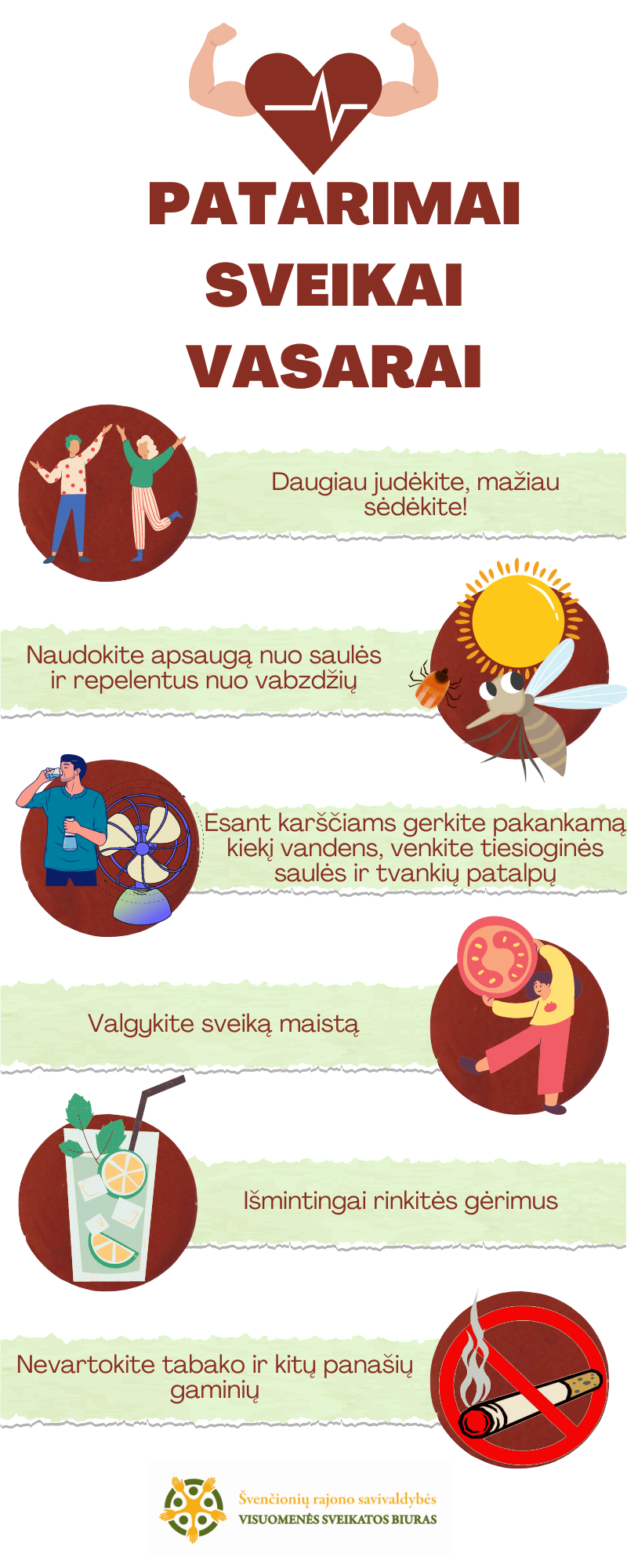 PATARIMAI SVEIKAI VASARAI

Daugiau judėkite, mažiau sėdėkite!

Naudokite apsaugą nuo saulės ir repelentus nuo vabzdžių

Esant karščiams gerkite pakankamą kiekį vandens, venkite tiesioginės saulės ir tvankių patalpų

Valgykite sveiką maistą

Išmintingai rinkitės gėrimus

Nevartokite tabako ir kitų panašių gaminių

Švenčionių rajono savivaldybės
VISUOMENĖS SVEIKATOS BIURAS